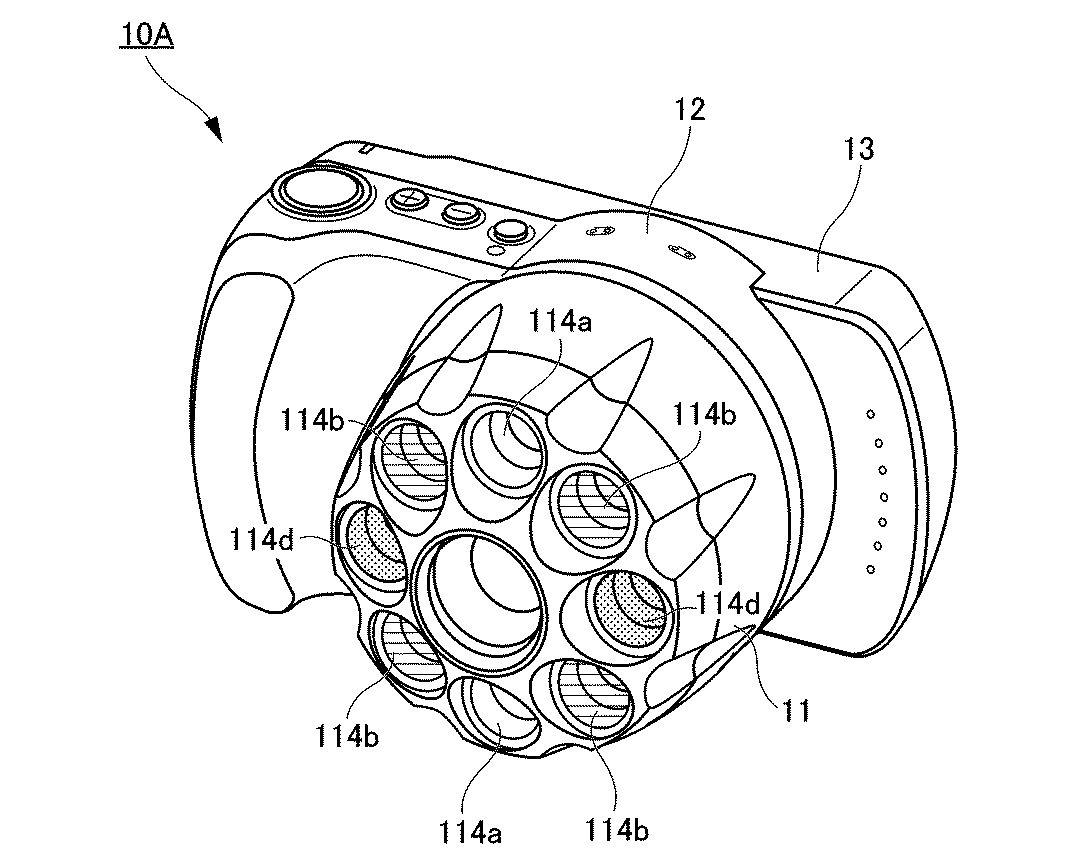 10A

12

13

114a

114b

114b

114d

114d

11

114b

114a

114b